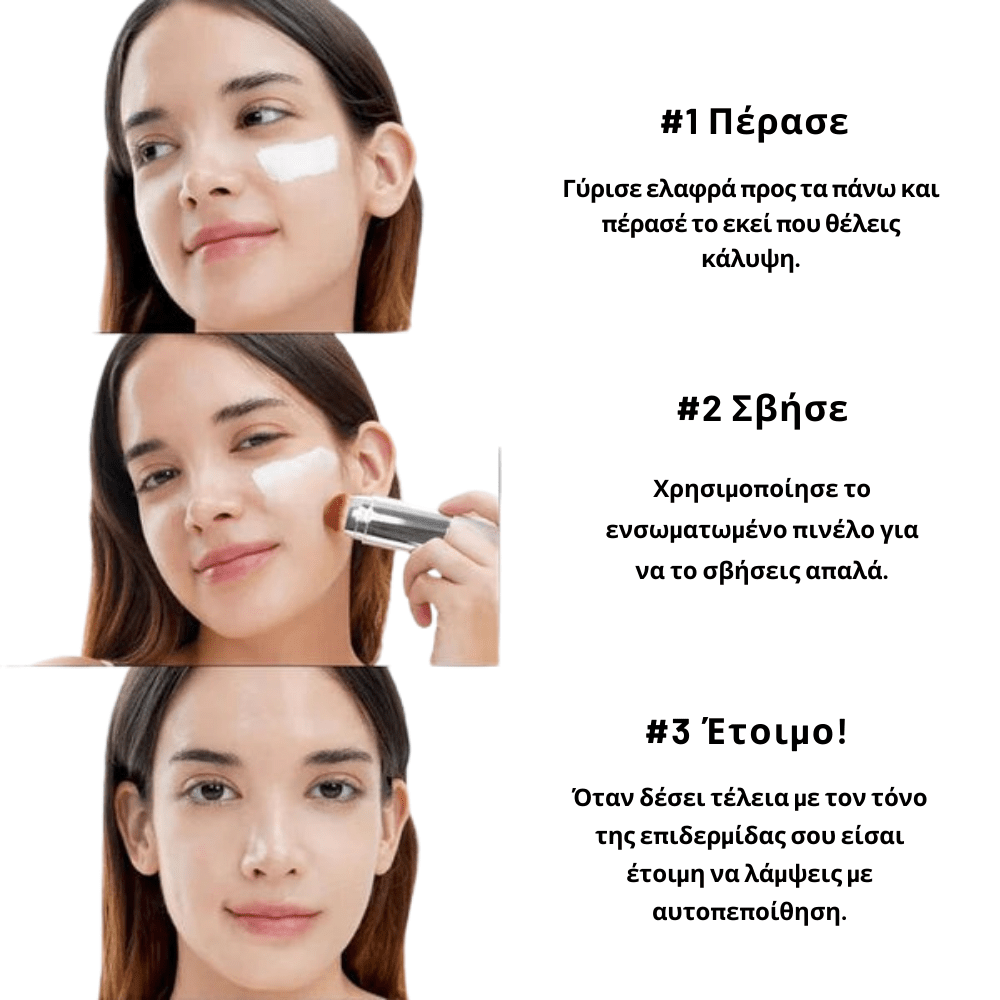 #1 Πέρασε

Γύρισε ελαφρά προς τα πάνω και πέρασέ το εκεί που θέλεις κάλυψη.

#2 Σβήσε

Χρησιμοποίησε το ενσωματωμένο πινέλο για να το σβήσεις απαλά.

#3 Έτοιμο!

Όταν δέσει τέλεια με τον τόνο της επιδερμίδας σου είσαι έτοιμη να λάμψεις με αυτοπεποίθηση.