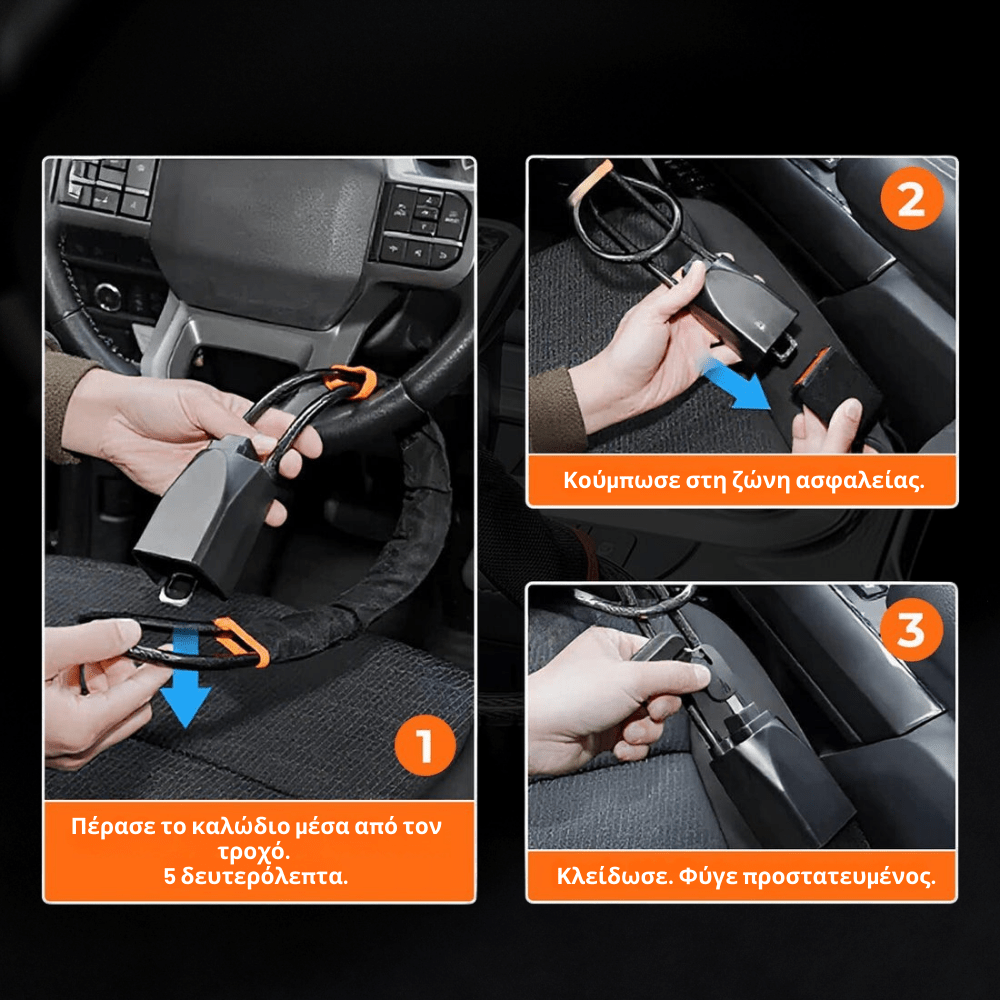 1

Πέρασε το καλώδιο μέσα από τον τροχό.
5 δευτερόλεπτα.

2

Κούμπωσε στη ζώνη ασφαλείας.

3

Κλείδωσε. Φύγε προστατευμένος.