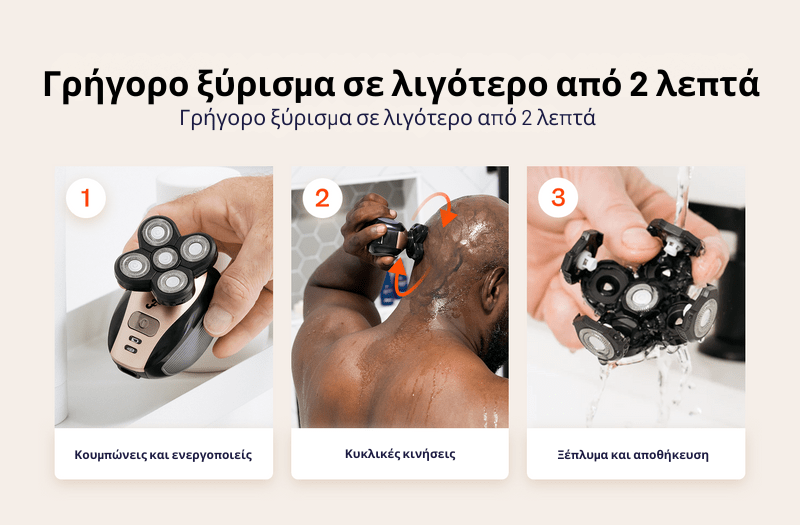 Γρήγορο ξύρισμα σε λιγότερο από 2 λεπτά
Γρήγορο ξύρισμα σε λιγότερο από 2 λεπτά

1

Κουμπώνεις και ενεργοποιείς

2

Κυκλικές κινήσεις

3

Ξέπλυμα και αποθήκευση