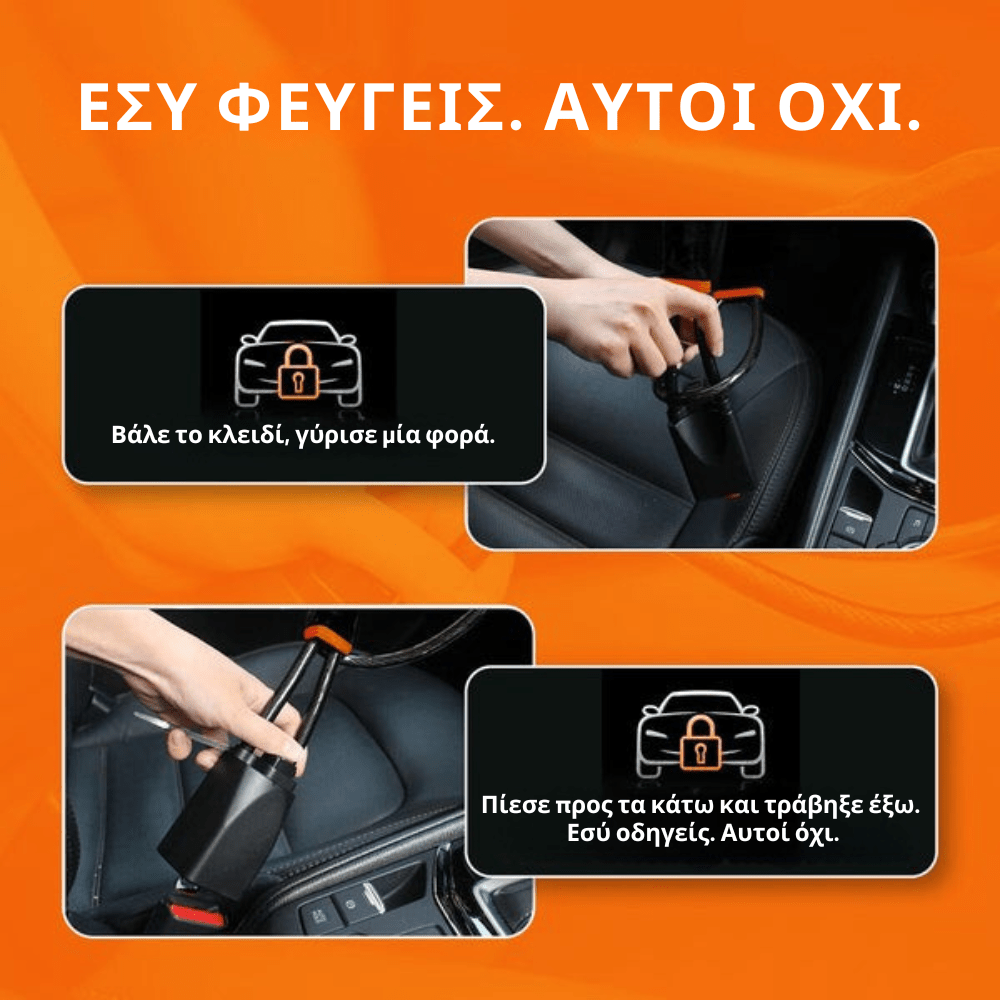 ΕΣΥ ΦΕΥΓΕΙΣ. ΑΥΤΟΙ ΟΧΙ.

Βάλε το κλειδί, γύρισε μία φορά.

Πίεσε προς τα κάτω και τράβηξε έξω.
Εσύ οδηγείς. Αυτοί όχι.