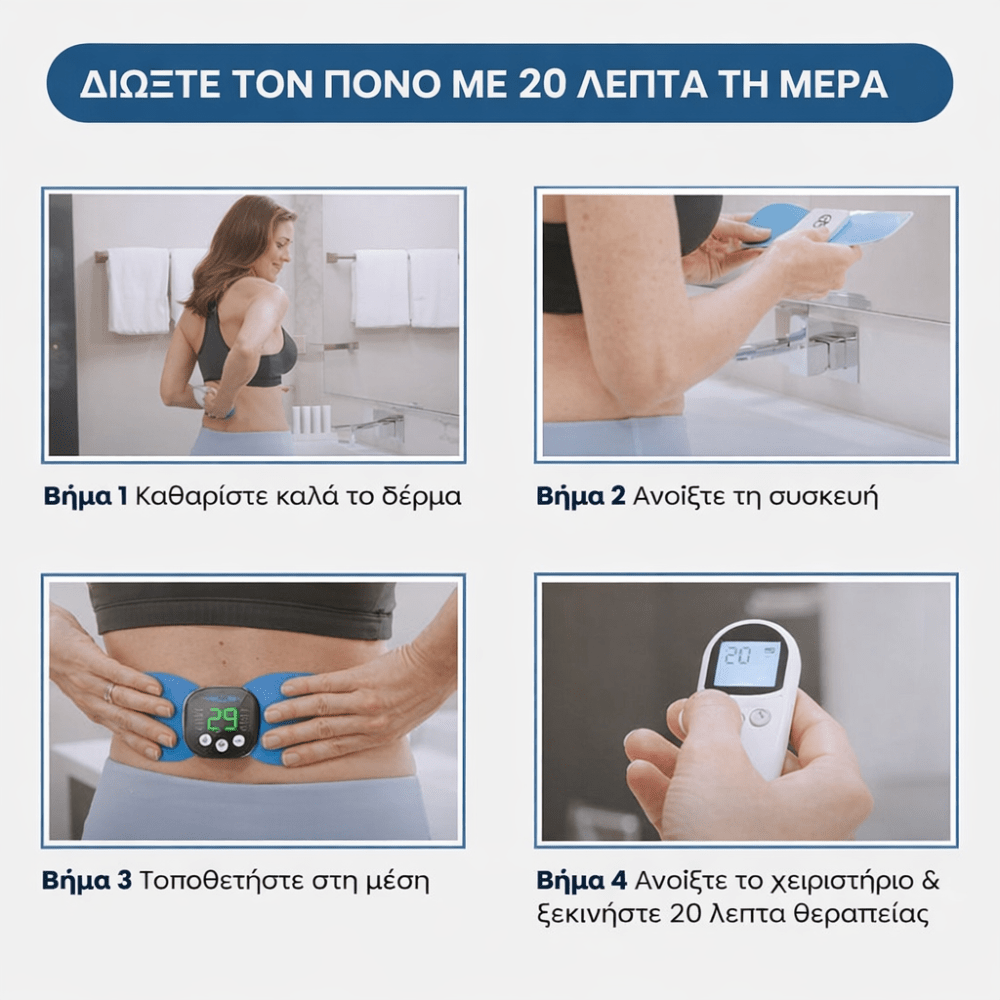 ΔΙΩΞΤΕ ΤΟΝ ΠΟΝΟ ΜΕ 20 ΛΕΠΤΑ ΤΗ ΜΕΡΑ

Βήμα 1 Καθαρίστε καλά το δέρμα

Βήμα 2 Ανοίξτε τη συσκευή

29

Βήμα 3 Τοποθετήστε στη μέση

20

Βήμα 4 Ανοίξτε το χειριστήριο & ξεκινήστε 20 λεπτα θεραπείας