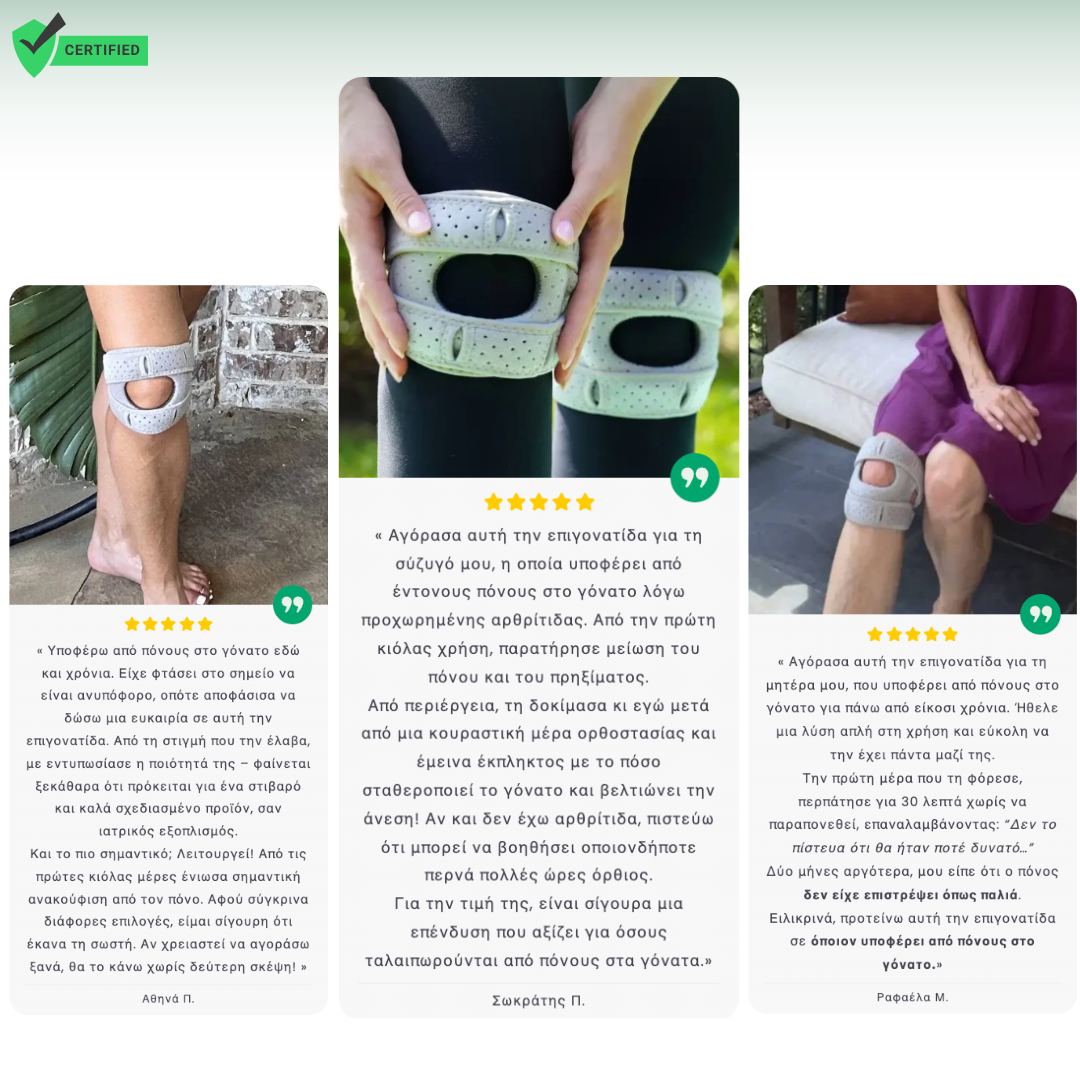 CERTIFIED

« Υποφέρω από πόνους στο γόνατο εδώ και χρόνια. Είχε φτάσει στο σημείο να είναι ανυπόφορο, οπότε αποφάσισα να δώσω μια ευκαιρία σε αυτή την επιγονατίδα. Από τη στιγμή που την έλαβα, με εντυπωσίασε η ποιότητά της – φαίνεται ξεκάθαρα ότι πρόκειται για ένα στιβαρό και καλά σχεδιασμένο προϊόν, σαν ιατρικός εξοπλισμός.
Και το πιο σημαντικό; Λειτουργεί! Από τις πρώτες κιόλας μέρες ένιωσα σημαντική ανακούφιση από τον πόνο. Αφού σύγκρινα διάφορες επιλογές, είμαι σίγουρη ότι έκανα τη σωστή. Αν χρειαστεί να αγοράσω ξανά, θα το κάνω χωρίς δεύτερη σκέψη! »

Αθηνά Π.

« Αγόρασα αυτή την επιγονατίδα για τη σύζυγό μου, η οποία υποφέρει από έντονους πόνους στο γόνατο λόγω προχωρημένης αρθρίτιδας. Από την πρώτη κιόλας χρήση, παρατήρησε μείωση του πόνου και του πρηξίματος.
Από περιέργεια, τη δοκίμασα κι εγώ μετά από μια κουραστική μέρα ορθοστασίας και έμεινα έκπληκτος με το πόσο σταθεροποιεί το γόνατο και βελτιώνει την άνεση! Αν και δεν έχω αρθρίτιδα, πιστεύω ότι μπορεί να βοηθήσει οποιονδήποτε περνά πολλές ώρες όρθιος.
Για την τιμή της, είναι σίγουρα μια επένδυση που αξίζει για όσους ταλαιπωρούνται από πόνους στα γόνατα.»

Σωκράτης Π.

« Αγόρασα αυτή την επιγονατίδα για τη μητέρα μου, που υποφέρει από πόνους στο γόνατο για πάνω από είκοσι χρόνια. Ήθελε μια λύση απλή στη χρήση και εύκολη να την έχει πάντα μαζί της.
Την πρώτη μέρα που τη φόρεσε, περπάτησε για 30 λεπτά χωρίς να παραπονεθεί, επαναλαμβάνοντας: "Δεν το πίστευα ότι θα ήταν ποτέ δυνατό..."
Δύο μήνες αργότερα, μου είπε ότι ο πόνος δεν είχε επιστρέψει όπως παλιά.
Ειλικρινά, προτείνω αυτή την επιγονατίδα σε όποιον υποφέρει από πόνους στο γόνατο.»

Ραφαέλα Μ.